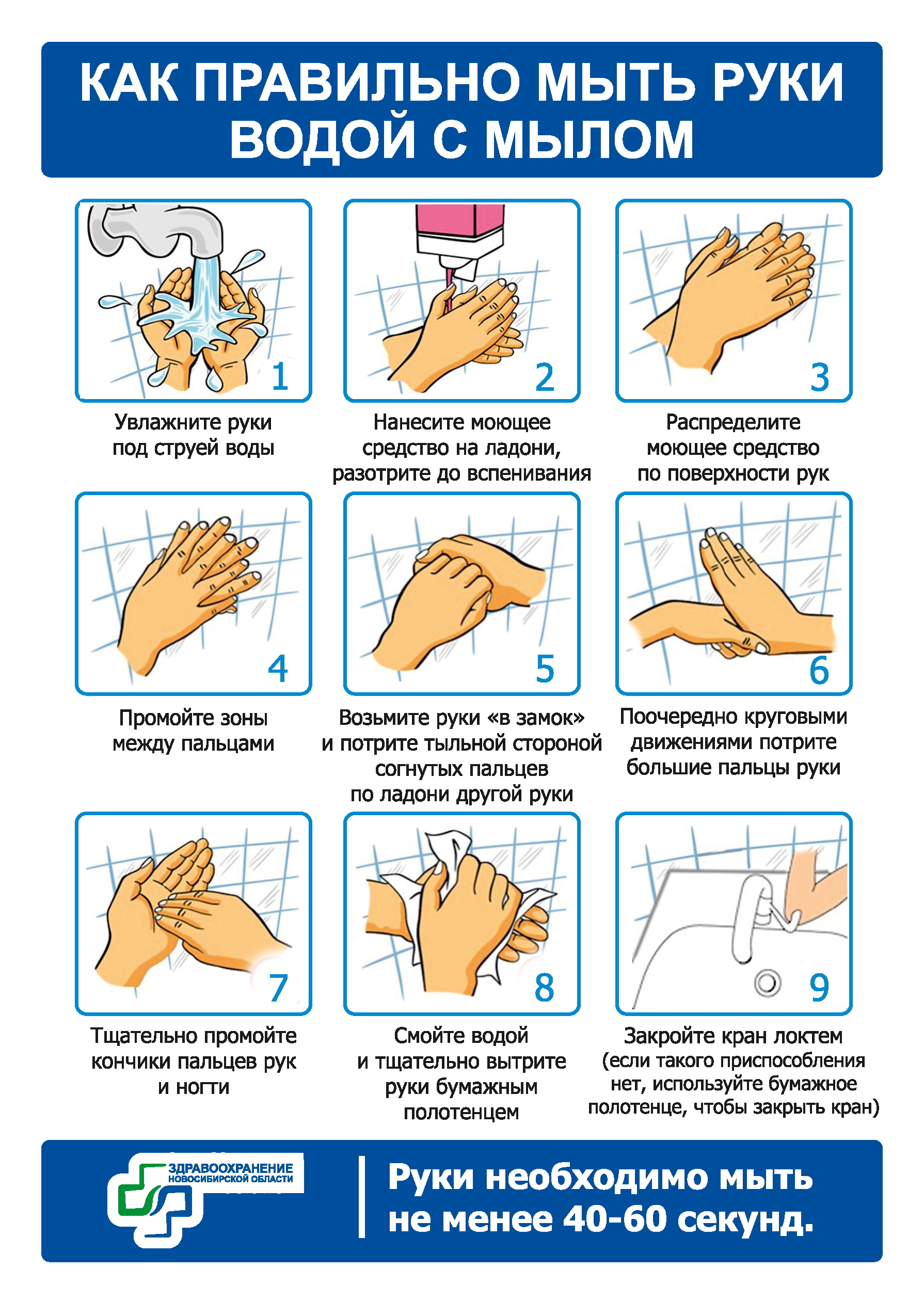 КАК ПРАВИЛЬНО МЫТЬ РУКИ ВОДОЙ С МЫЛОМ

1

Увлажните руки под струей воды

2

Нанесите моющее средство на ладони, разотрите до вспенивания

3

Распределите моющее средство по поверхности рук

4

Промойте зоны между пальцами

5

Возьмите руки «в замок» и потрите тыльной стороной согнутых пальцев по ладони другой руки

6

Поочередно круговыми движениями потрите большие пальцы руки

7

Тщательно промойте кончики пальцев рук и ногти

8

Смойте водой и тщательно вытрите руки бумажным полотенцем

9

Закройте кран локтем (если такого приспособления нет, используйте бумажное полотенце, чтобы закрыть кран)

ЗДРАВООХРАНЕНИЕ НОВОСИБИРСКОЙ ОБЛАСТИ

Руки необходимо мыть не менее 40-60 секунд.